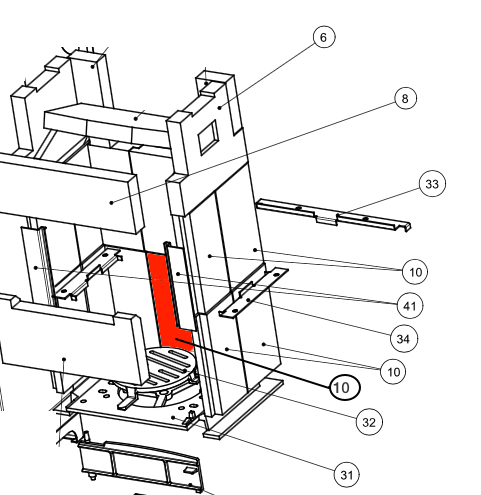 6
8
33
10
41
34
10
10
32
31