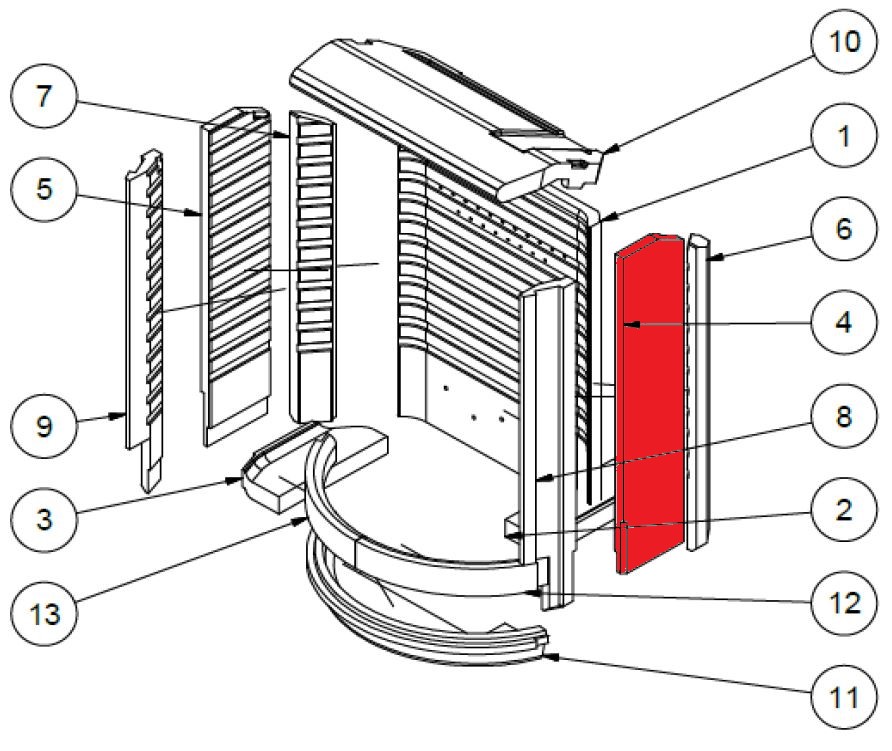 7
5
9
3
13
10
1
6
4
8
2
12
11