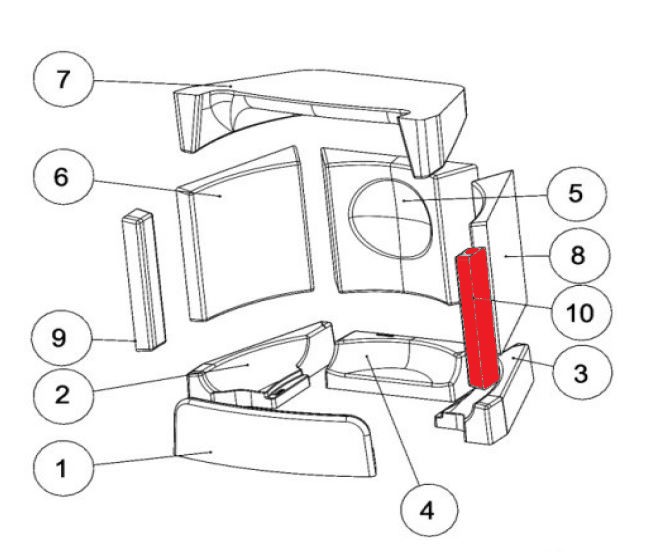 7
6
5
8
10
9
3
2
1
4