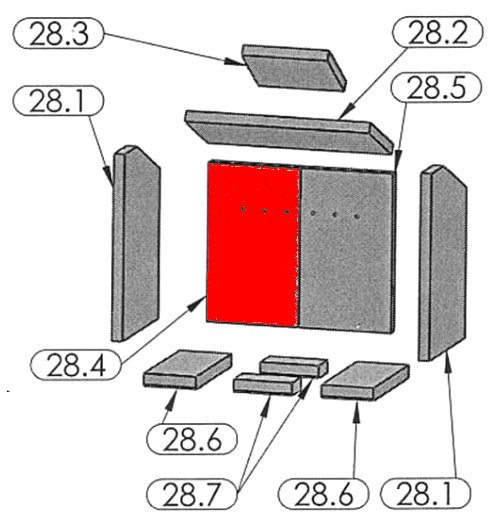 28.3
28.2
28.1
28.5
28.4
28.6
28.7
28.6
28.1