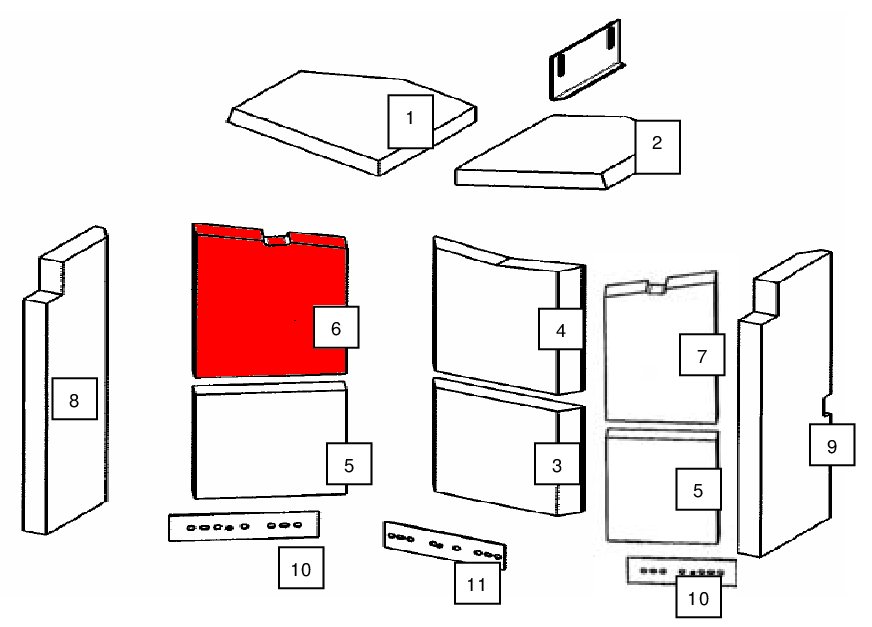 1
2
8
6
4
7
9
5
3
5
10
11
10