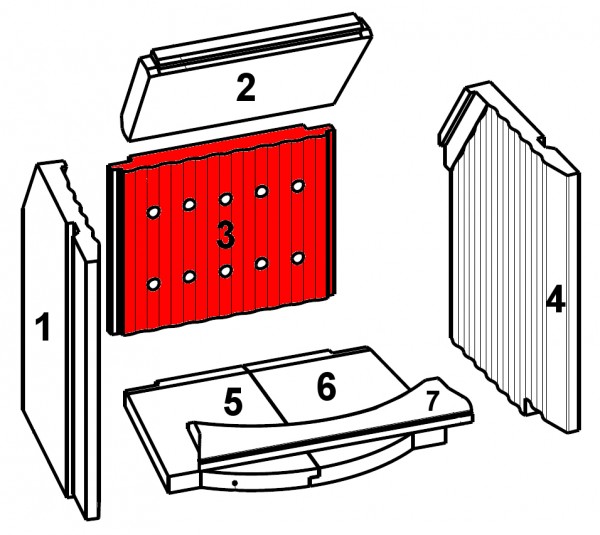 2
3
1
4
5
6
7