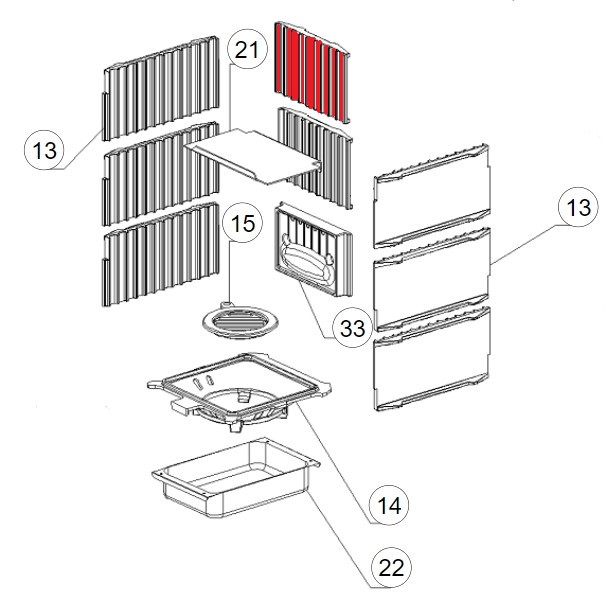 21
13
15
13
33
14
22