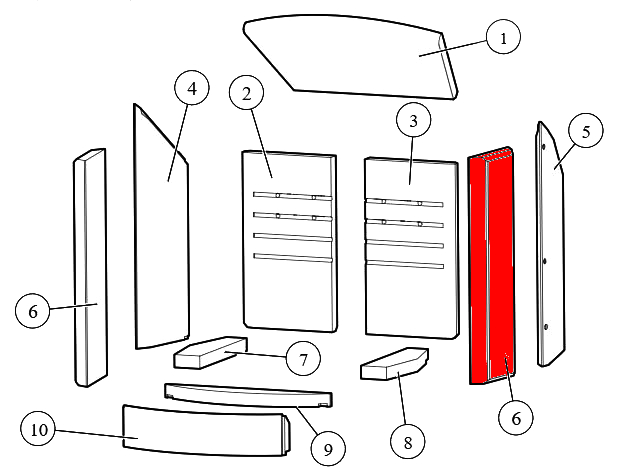 1
4
2
3
5
6
7
8
6
9
10