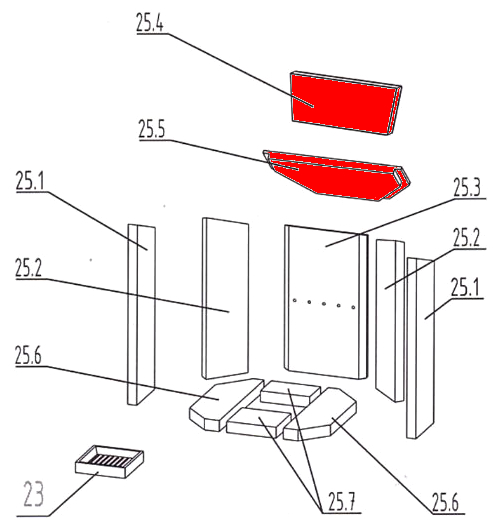 25.4

25.5

25.1

25.3

25.2

25.2

25.1

25.6

23

25.7

25.6