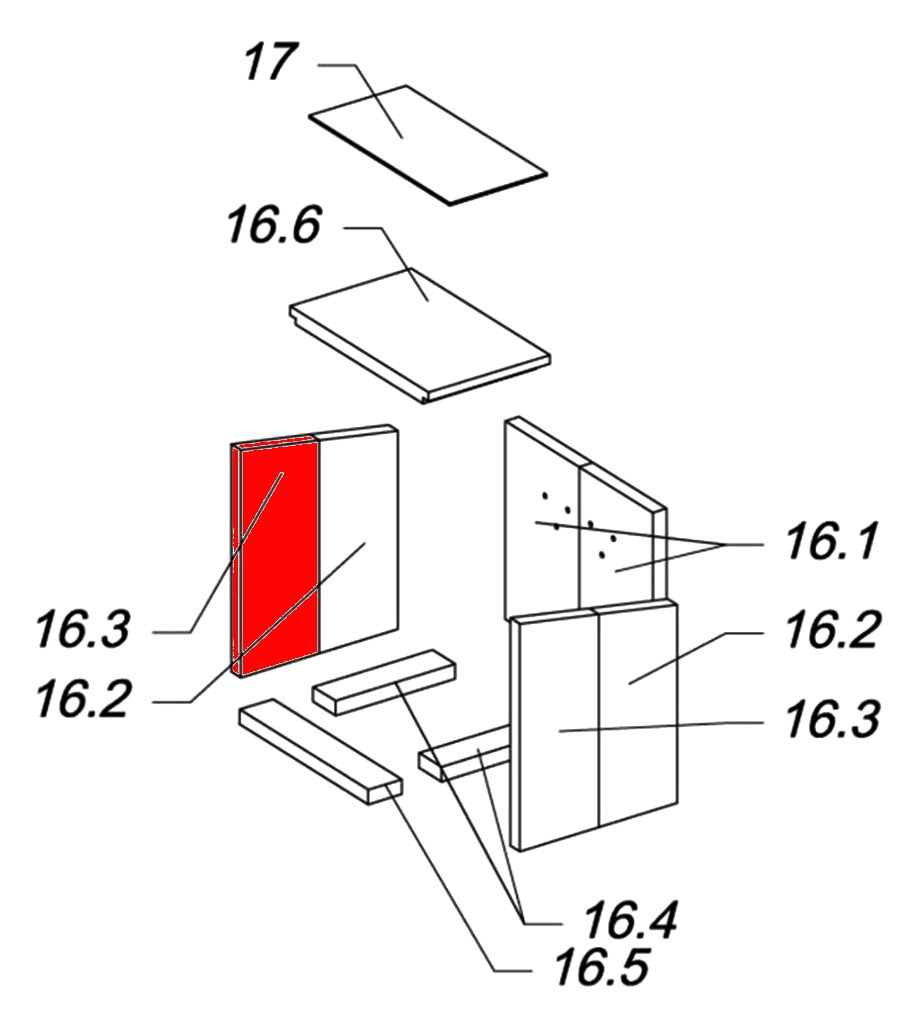 17

16.6

16.1

16.3

16.2

16.2

16.3

16.4

16.5