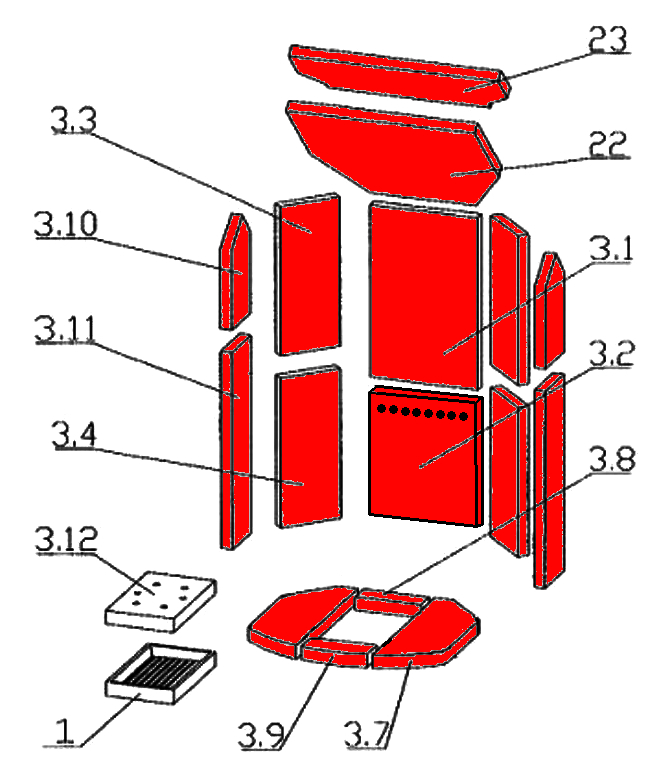 23
3.3
22
3.10
3.1
3.11
3.2
3.4
3.8
3.12
1
3.9
3.7