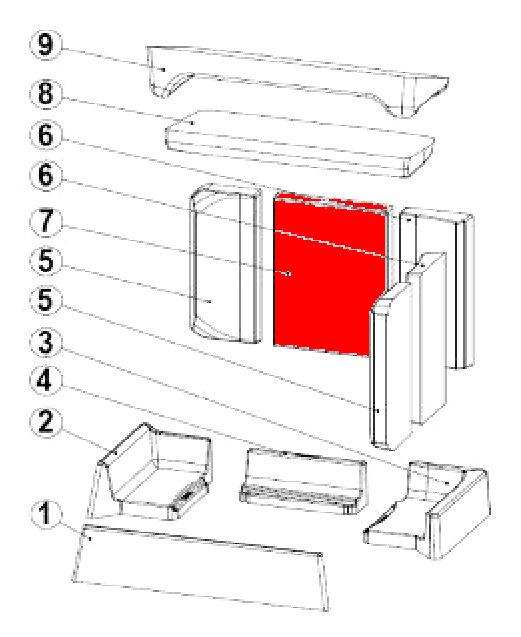 9
8
6
6
7
5
5
3
4
2
1