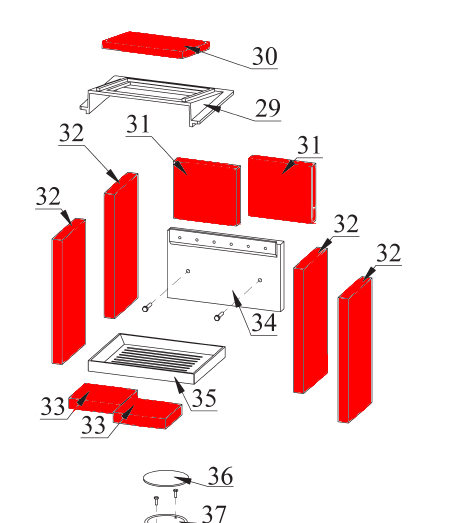 30
29
32
31
31
32
32
32
34
35
33
33
36
37