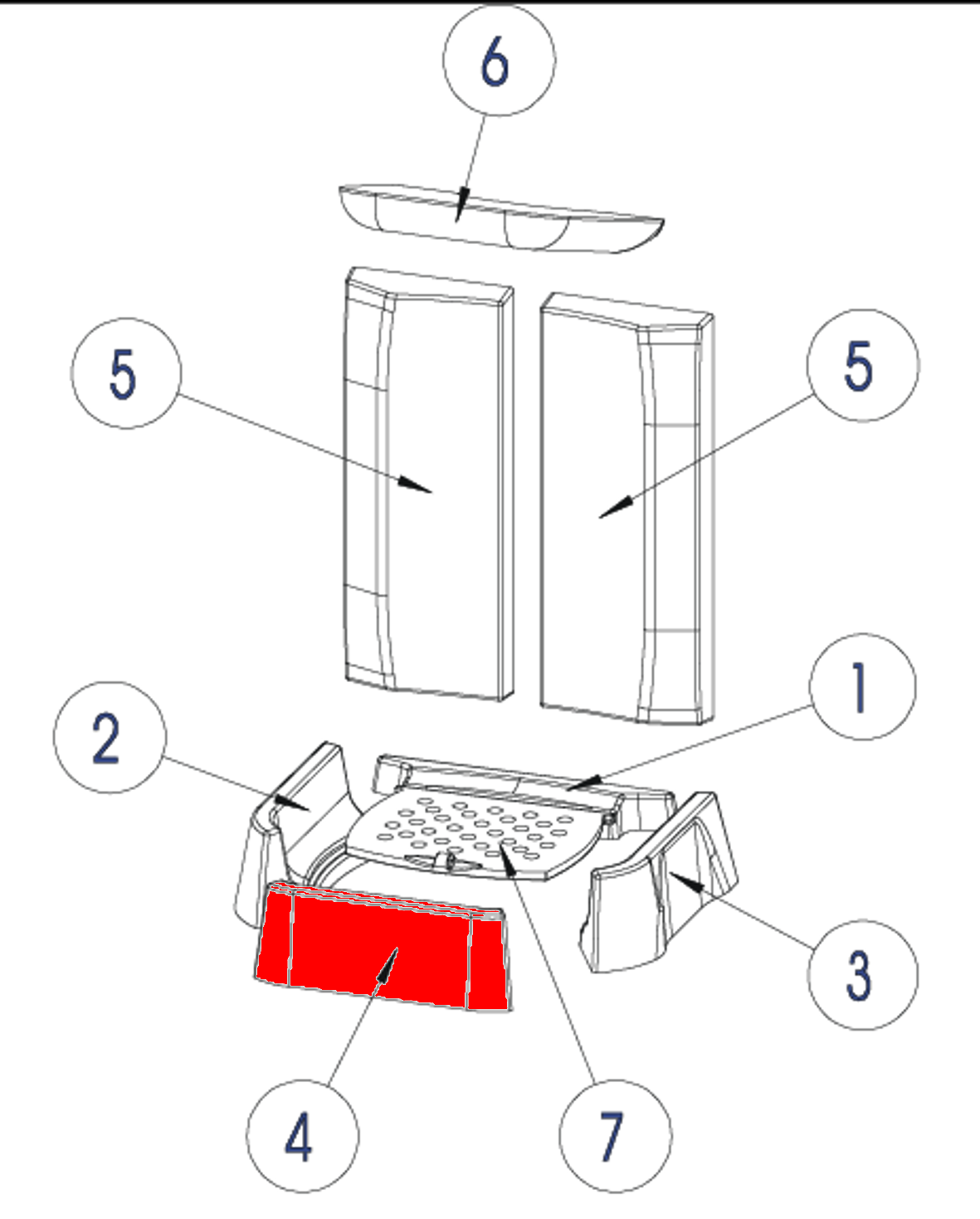 6

5

5

1

2

3

4

7