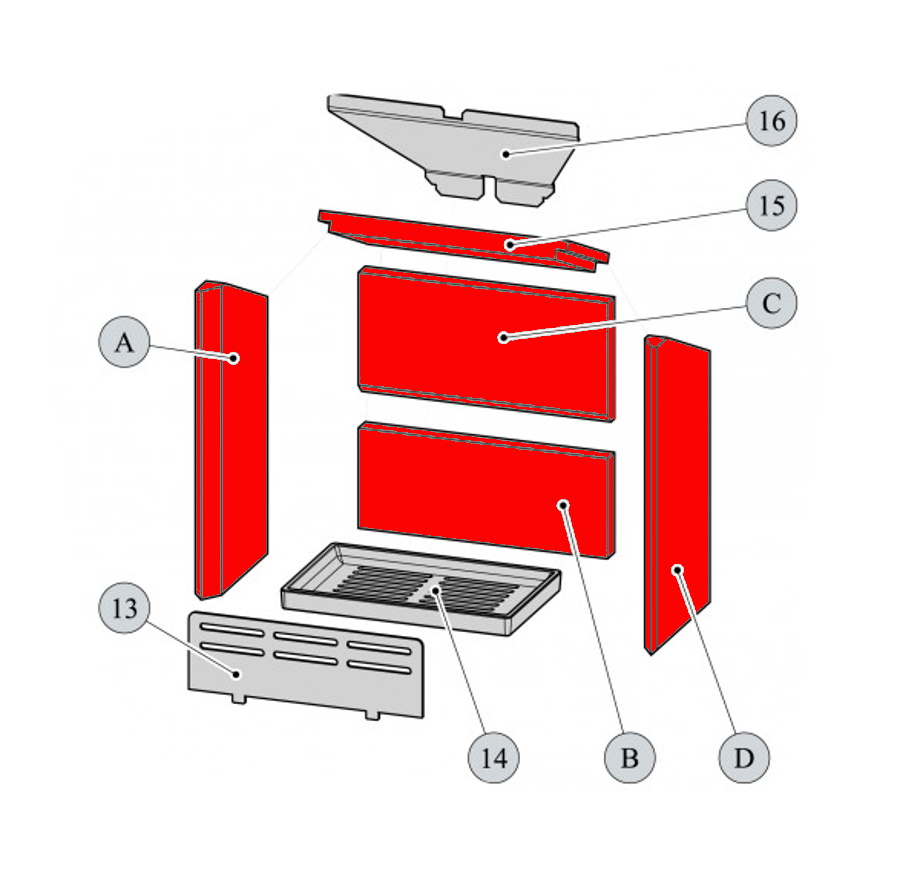 16

15

C

A

13

14

B

D