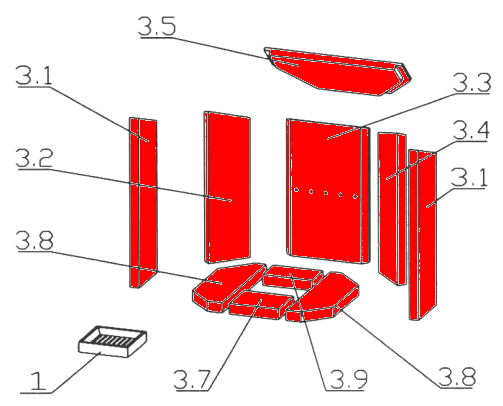 3.5
3.1
3.3
3.4
3.2
3.1
3.8
1
3.7
3.9
3.8