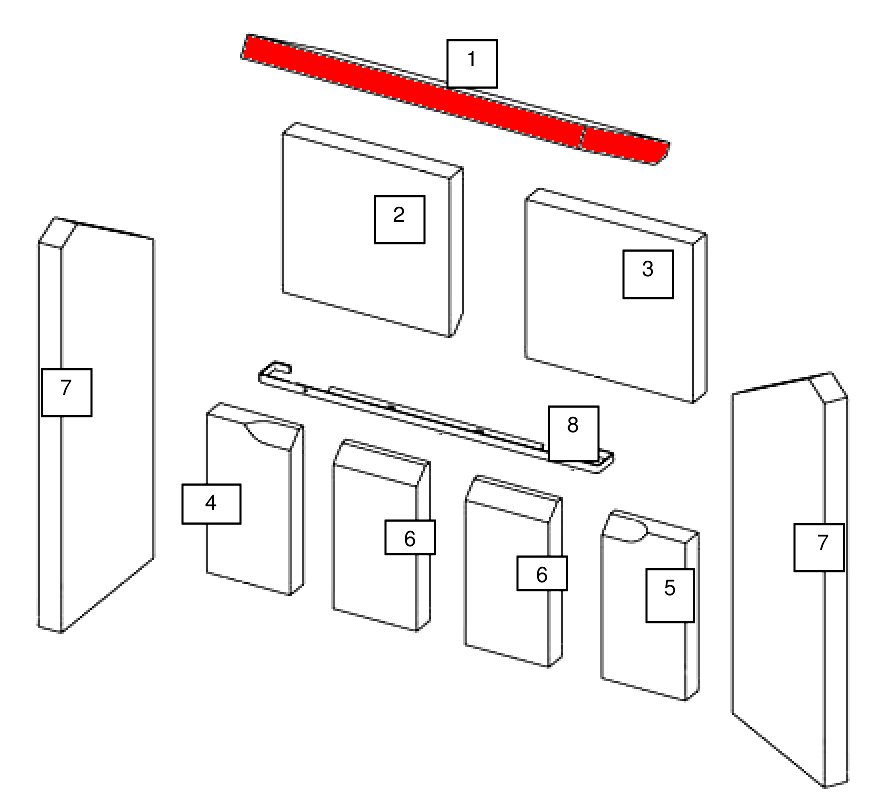 1
2
3
7
8
4
6
6
5
7