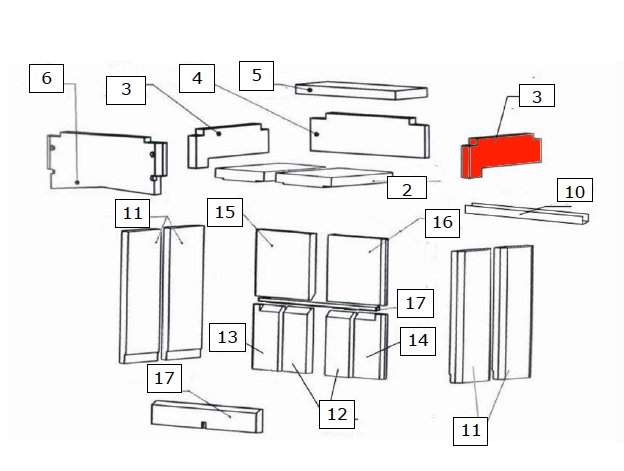 6
3
4
5
3
2
10
11
15
16
17
13
14
17
12
11