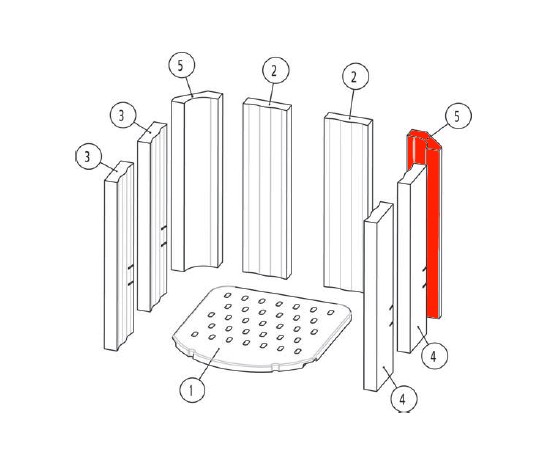 5
2
2
3
5
3
4
1
4