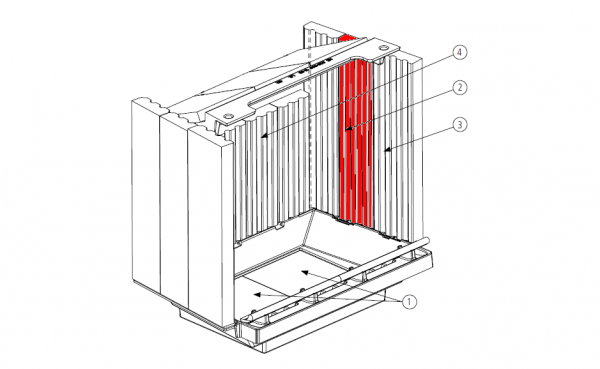 4
2
3
1