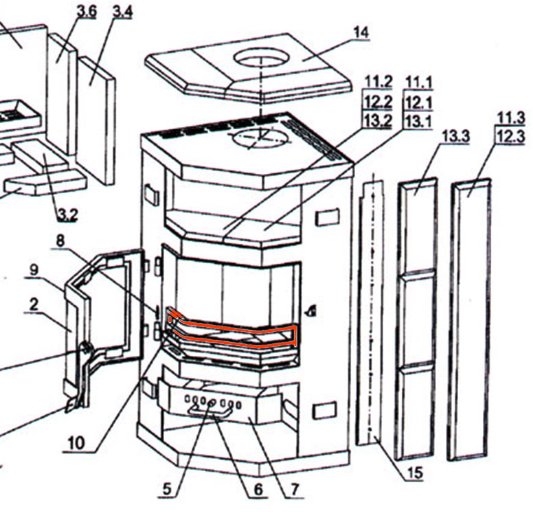 3.6
3.4
14
11.2
12.2
13.2
11.1
12.1
13.1
11.3
12.3
13.3
3.2
8
9
2
10
5
6
7
15