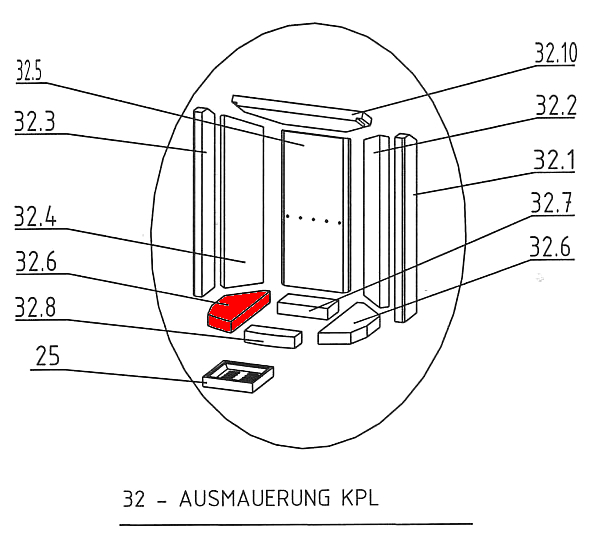 32.5
32.3
32.4
32.6
32.8
25
32.10
32.2
32.1
32.7
32.6

32 - AUSMAUERUNG KPL