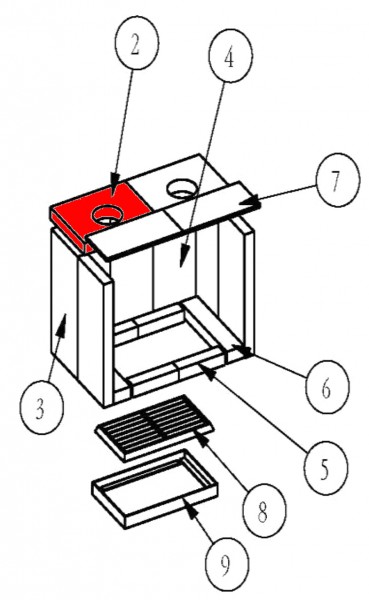 2
4
7
3
6
5
8
9