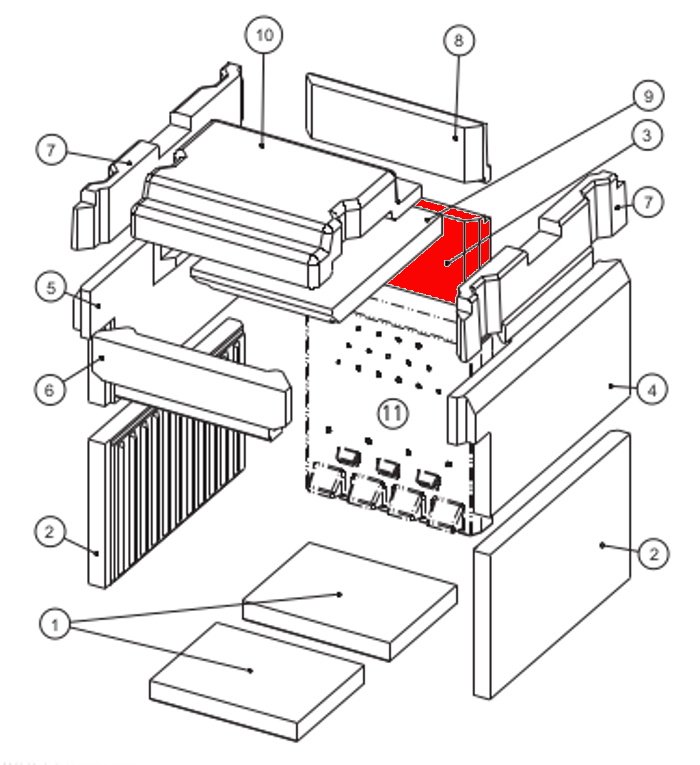 10
8
9
3
7
7
5
6
11
4
2
2
1