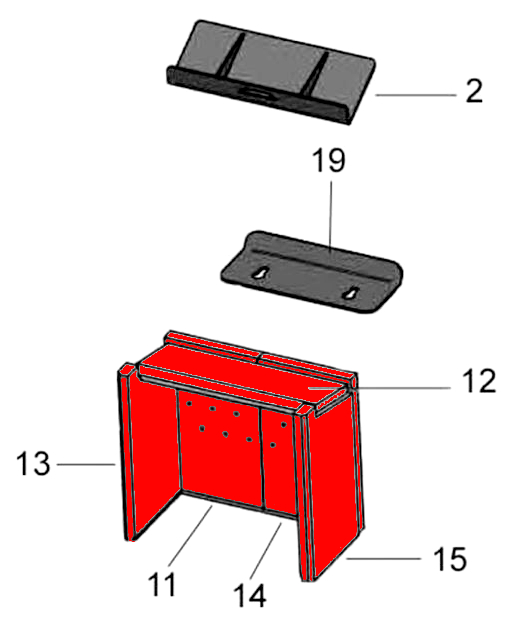 2
19
12
13
11
14
15