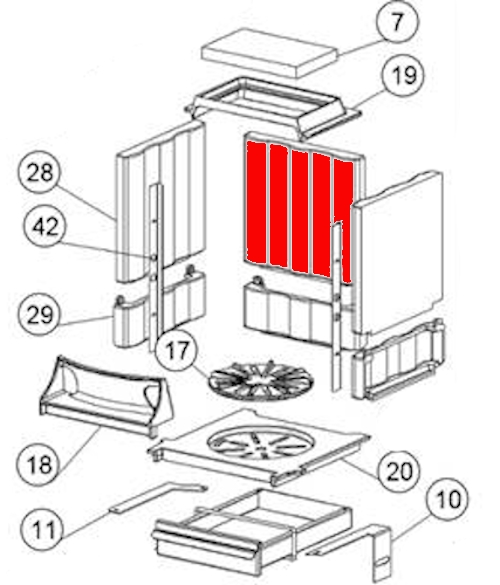 7
19
28
42
29
17
18
20
10
11