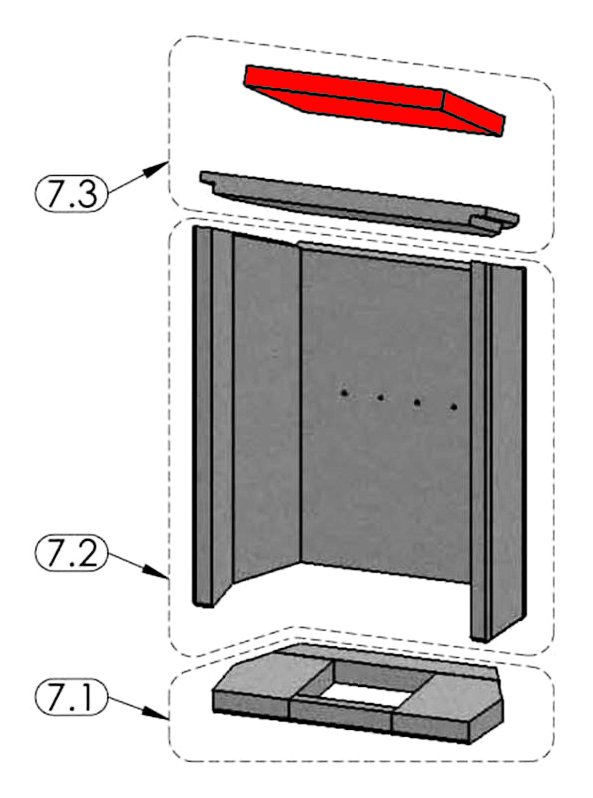 7.3

7.2

7.1