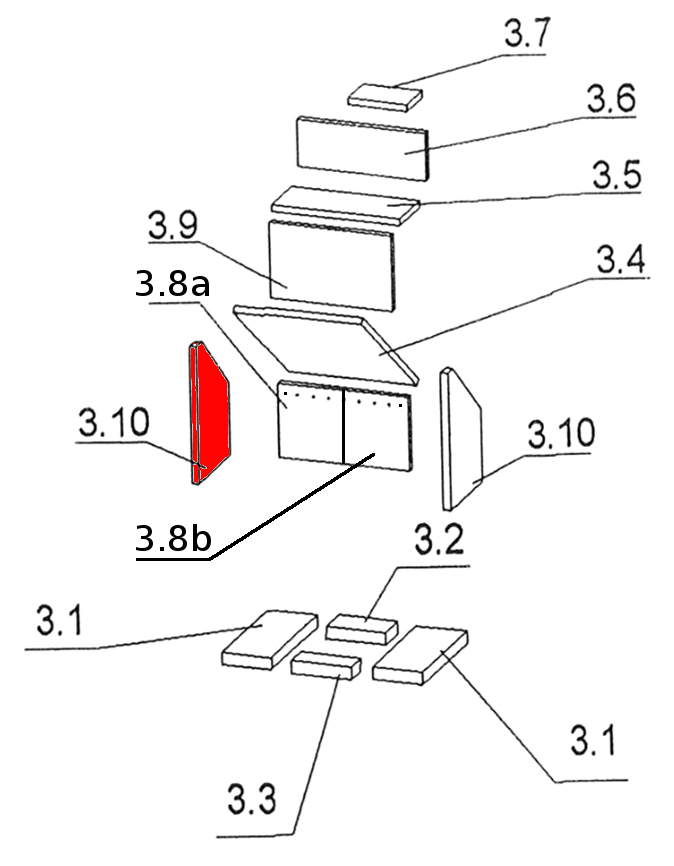 3.7
3.6
3.5
3.9
3.4
3.8a
3.10
3.10
3.8b
3.2
3.1
3.1
3.3