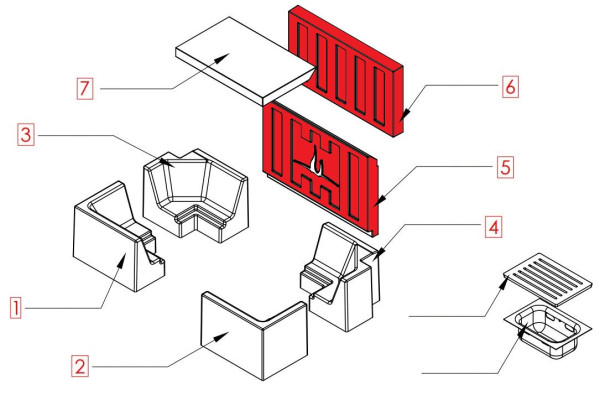 7

6

3

5

4

1

2