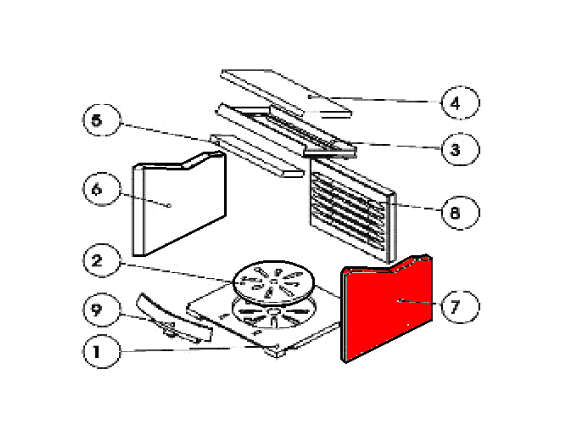 4
5
3
6
8
2
7
9
1