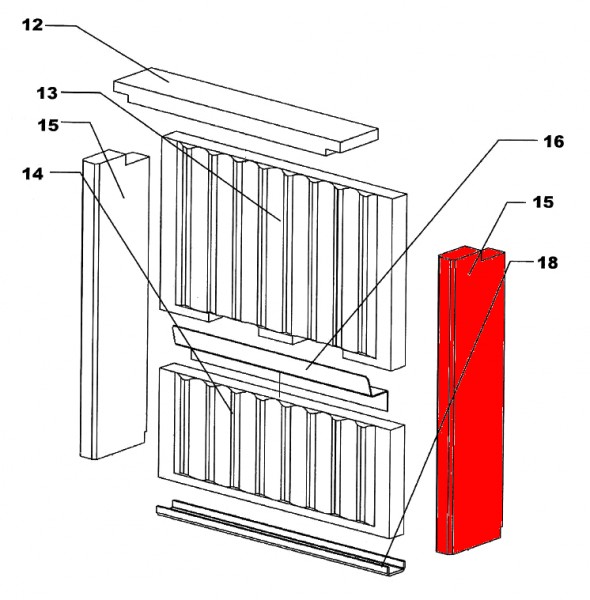 12
13
15
14
16
15
18