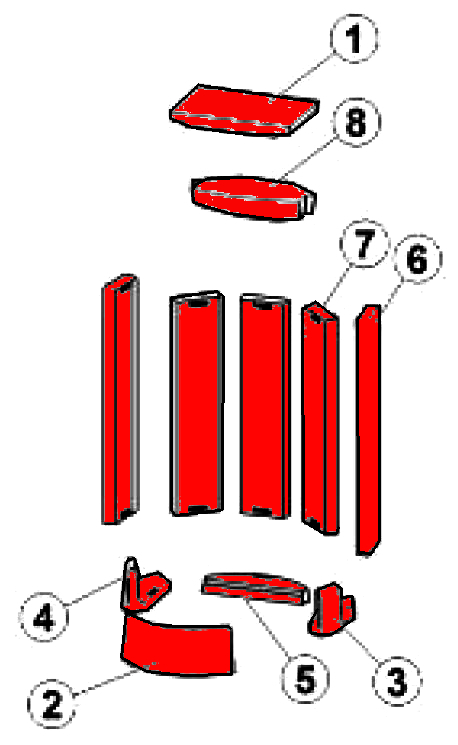 1
8
7
6
4
5
3
2