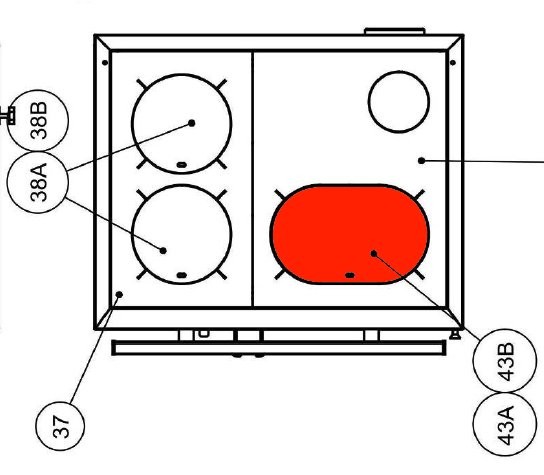 38B
38A
37
43B
43A