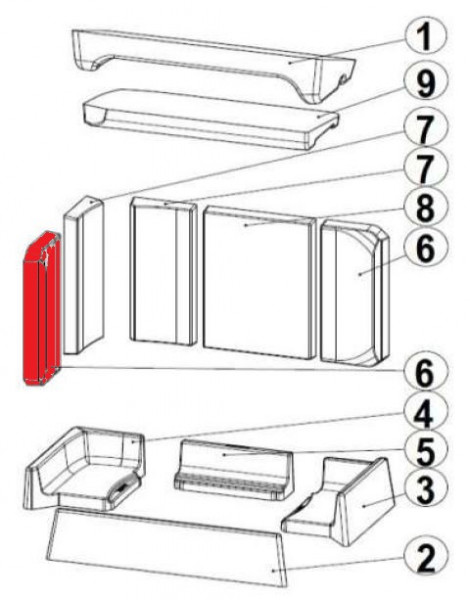 1
9
7
7
8
6
6
4
5
3
2