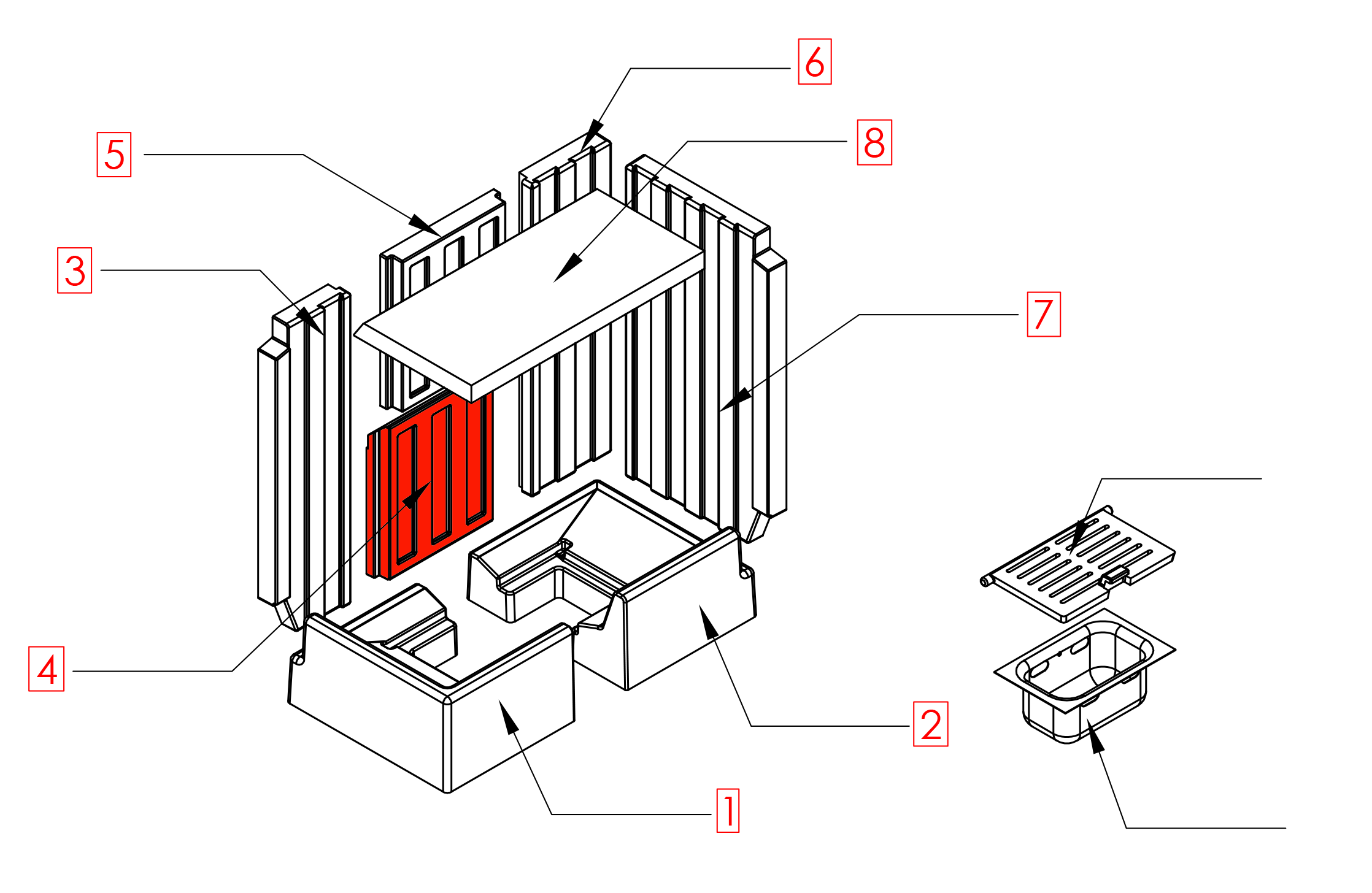 6
8
5
3
7
4
2
1