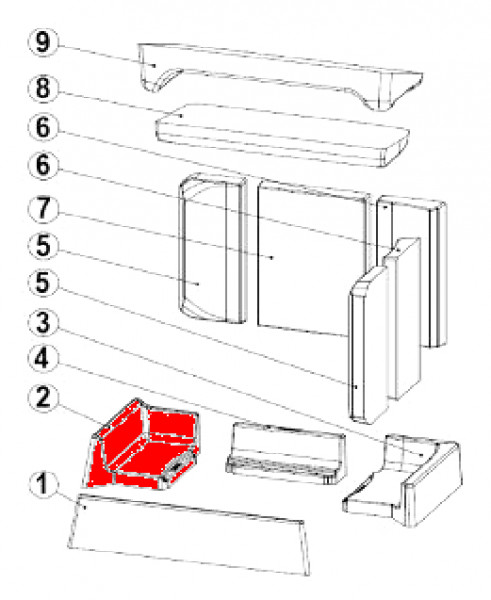 9
8
6
6
7
5
5
3
4
2
1