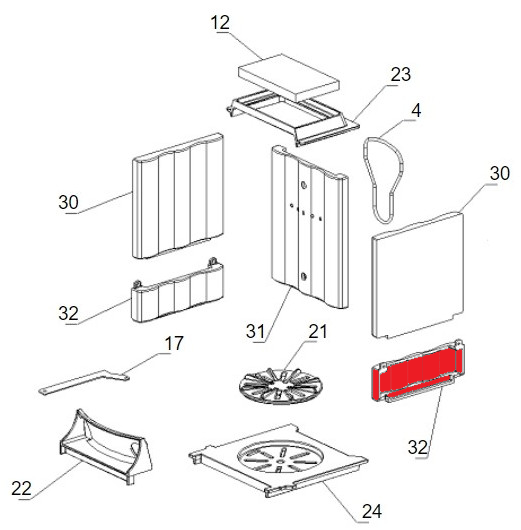 12
23
4
30
30
32
31
21
17
32
22
24