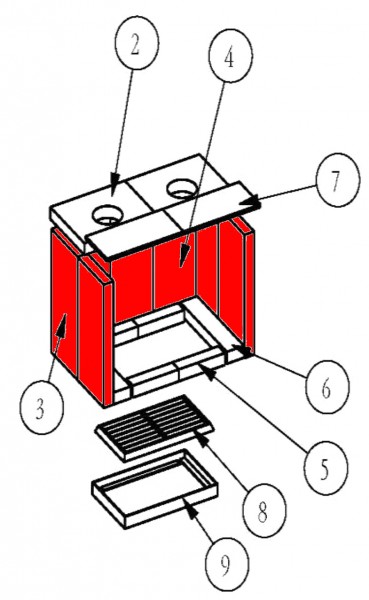 2
4
7
3
6
5
8
9