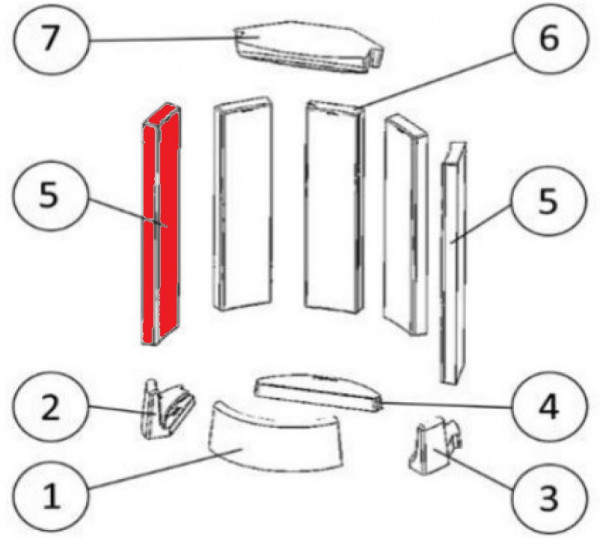 7
6
5
5
2
4
1
3