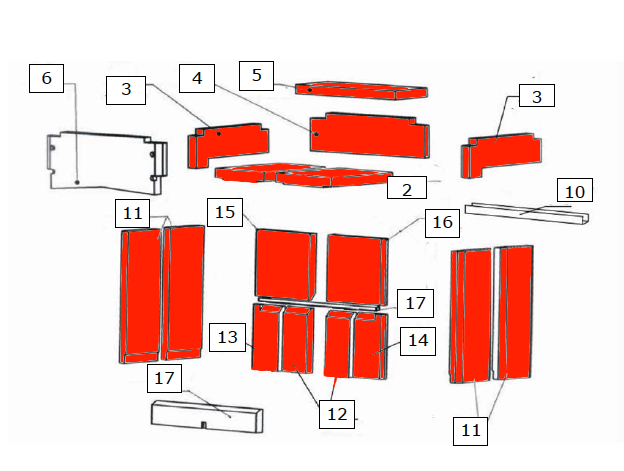 6
3
4
5
3
2
10
11
15
16
17
13
14
17
12
11