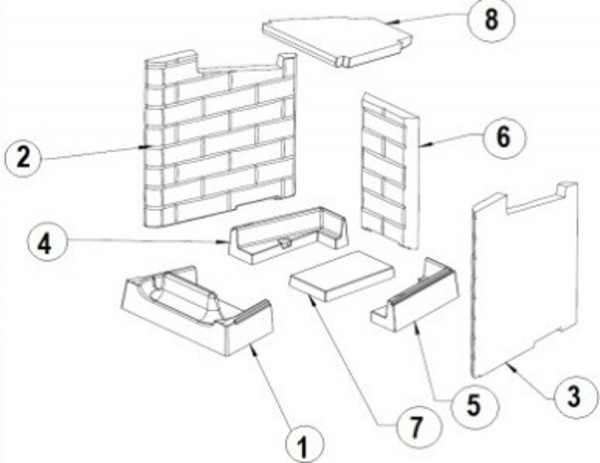 8
2
6
4
3
5
7
1