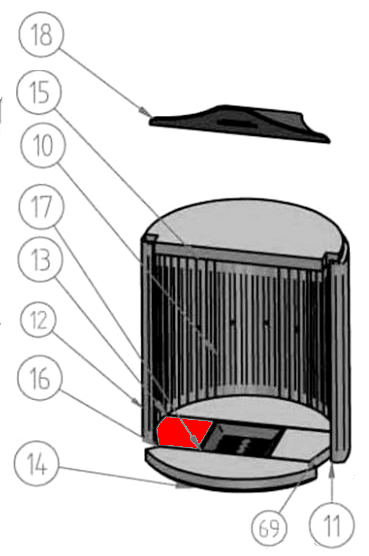 18
15
10
17
13
12
16
14
69
11