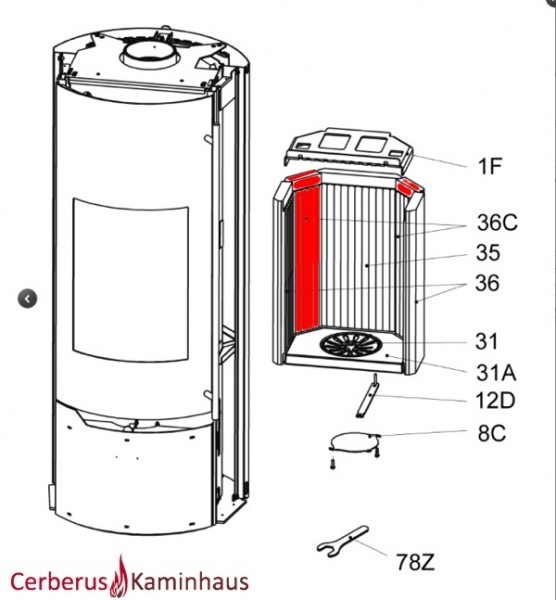 1F
36C
35
36
31
31A
12D
8C
78Z

Cerberus Kaminhaus