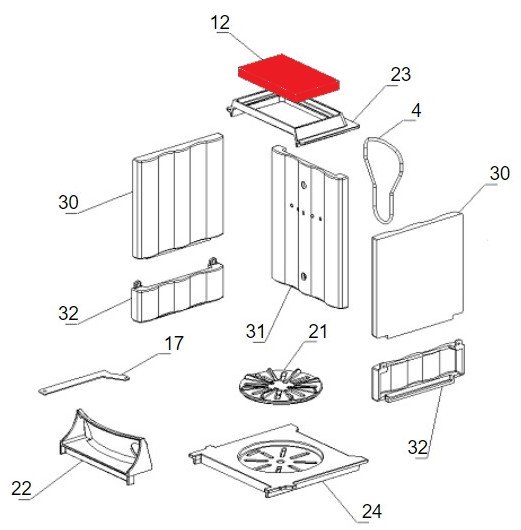 12
23
4
30
30
32
31
21
17
32
22
24