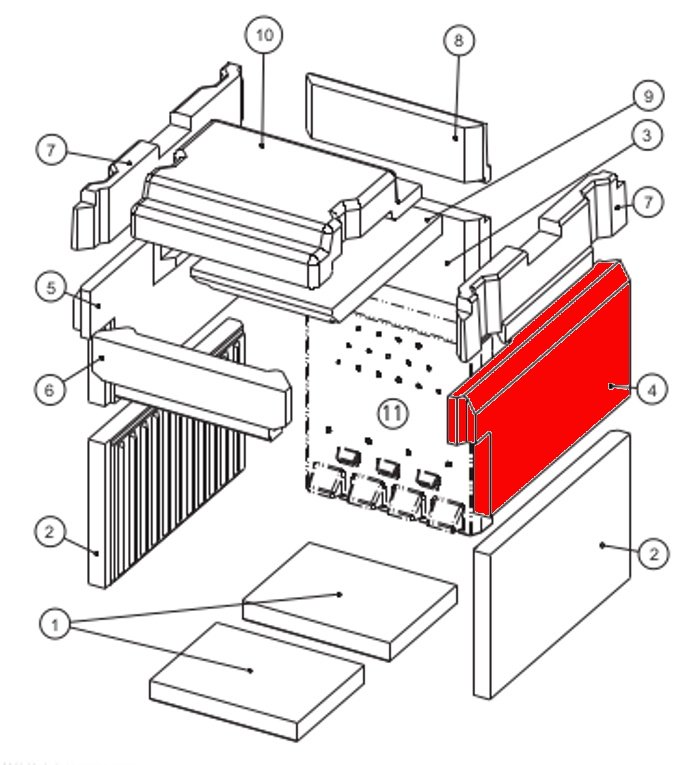 10
8
9
3
7
7
5
6
11
4
2
2
1