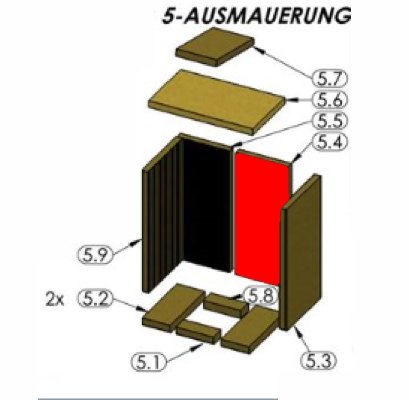 5-AUSMAUERUNG

5.7

5.6

5.5

5.4

5.9

2x 5.2

5.8

5.1

5.3