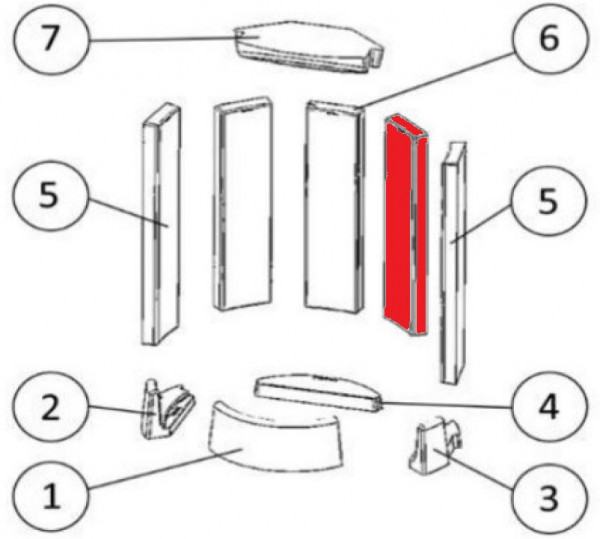 7
6
5
5
2
4
1
3