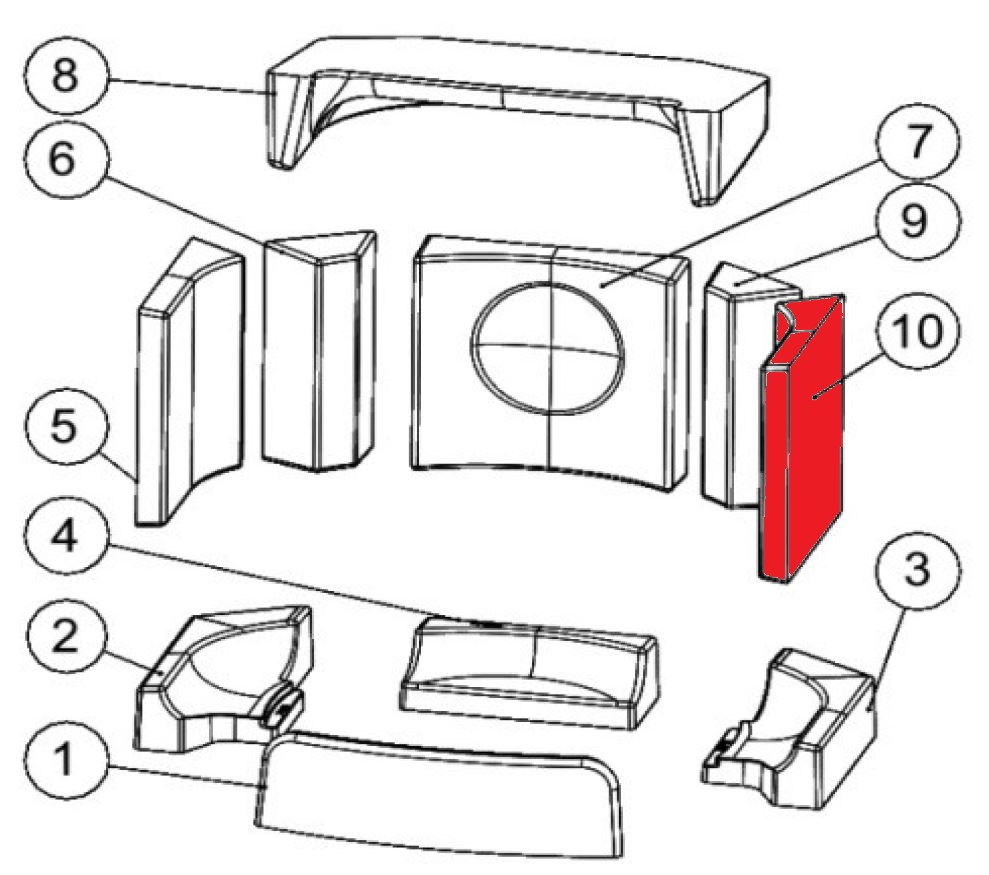 8
6
7
9
10
5
4
3
2
1