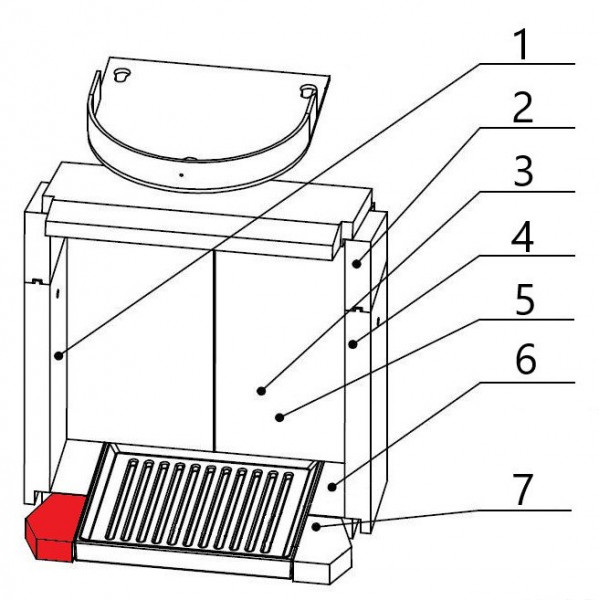 1
2
3
4
5
6
7