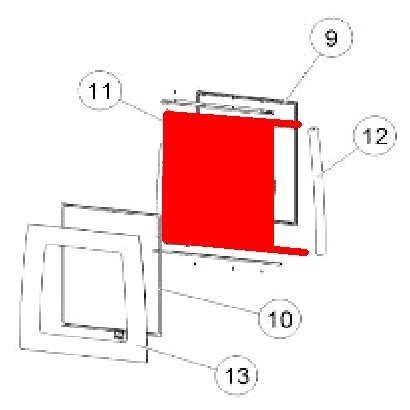 9

11

12

10

13